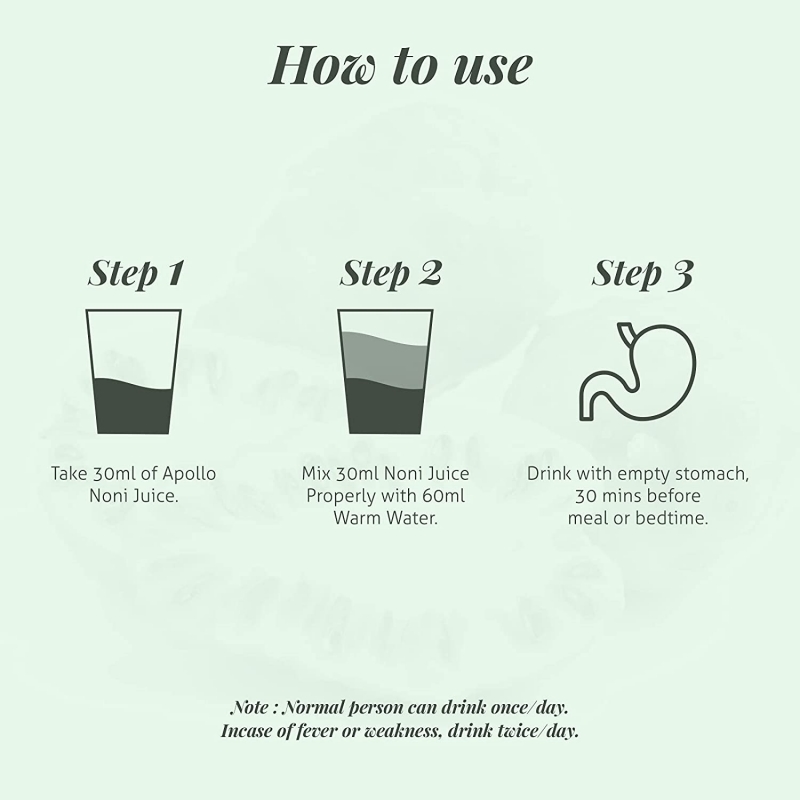 How to use

Step 1

Take 30ml of Apollo Noni Juice.

Step 2

Mix 30ml Noni Juice Properly with 60ml Warm Water.

Step 3

Drink with empty stomach, 30 mins before meal or bedtime.

Note : Normal person can drink once/day.
Incase of fever or weakness, drink twice/day.